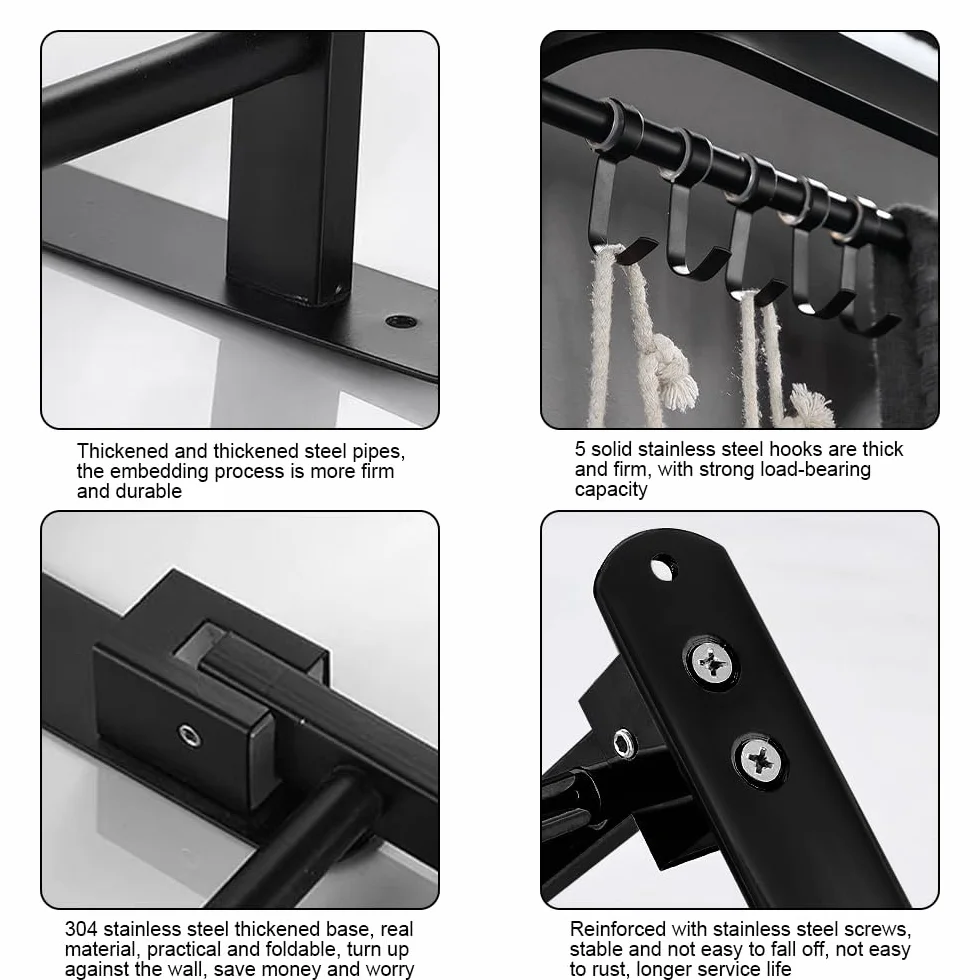 Thickened and thickened steel pipes, the embedding process is more firm and durable

5 solid stainless steel hooks are thick and firm, with strong load-bearing capacity

304 stainless steel thickened base, real material, practical and foldable, turn up against the wall, save money and worry

Reinforced with stainless steel screws, stable and not easy to fall off, not easy to rust, longer service life