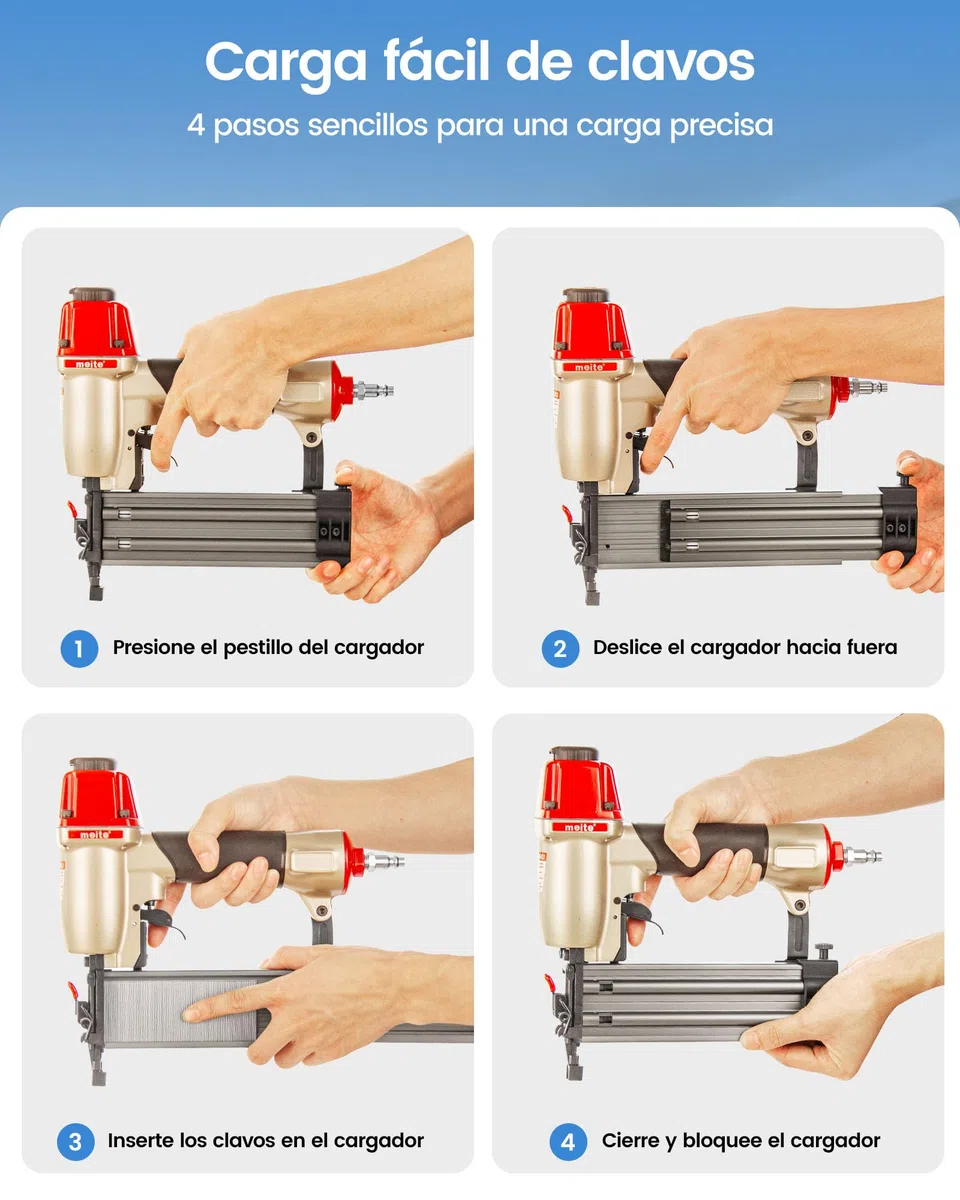 Carga fácil de clavos
4 pasos sencillos para una carga precisa

meite

1 Presione el pestillo del cargador

meite

2 Deslice el cargador hacia fuera

meite

3 Inserte los clavos en el cargador

meite

4 Cierre y bloquee el cargador