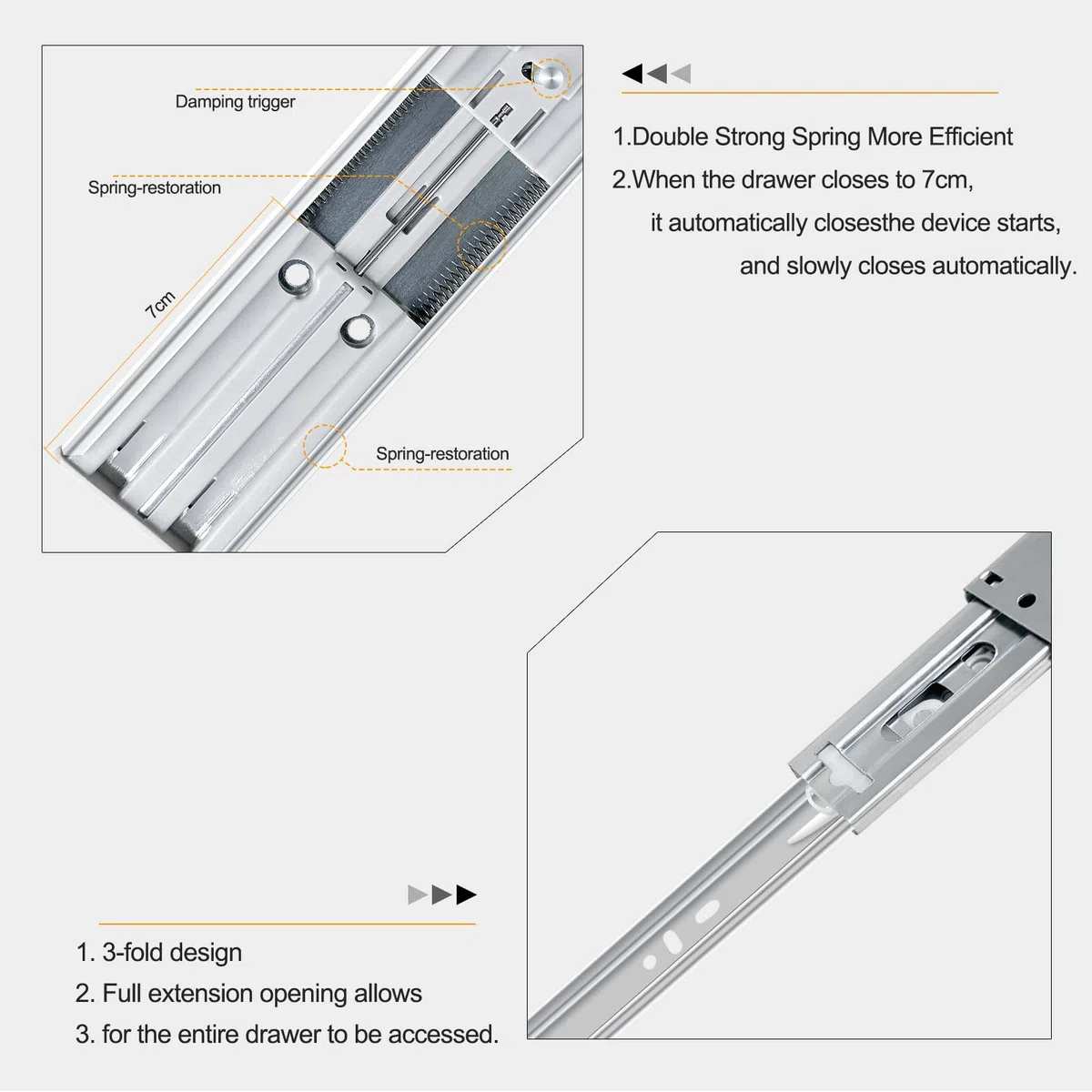 Damping trigger

Spring-restoration

7cm

Spring-restoration

1.Double Strong Spring More Efficient
2.When the drawer closes to 7cm, it automatically closesthe device starts, and slowly closes automatically.

1. 3-fold design
2. Full extension opening allows
3. for the entire drawer to be accessed.