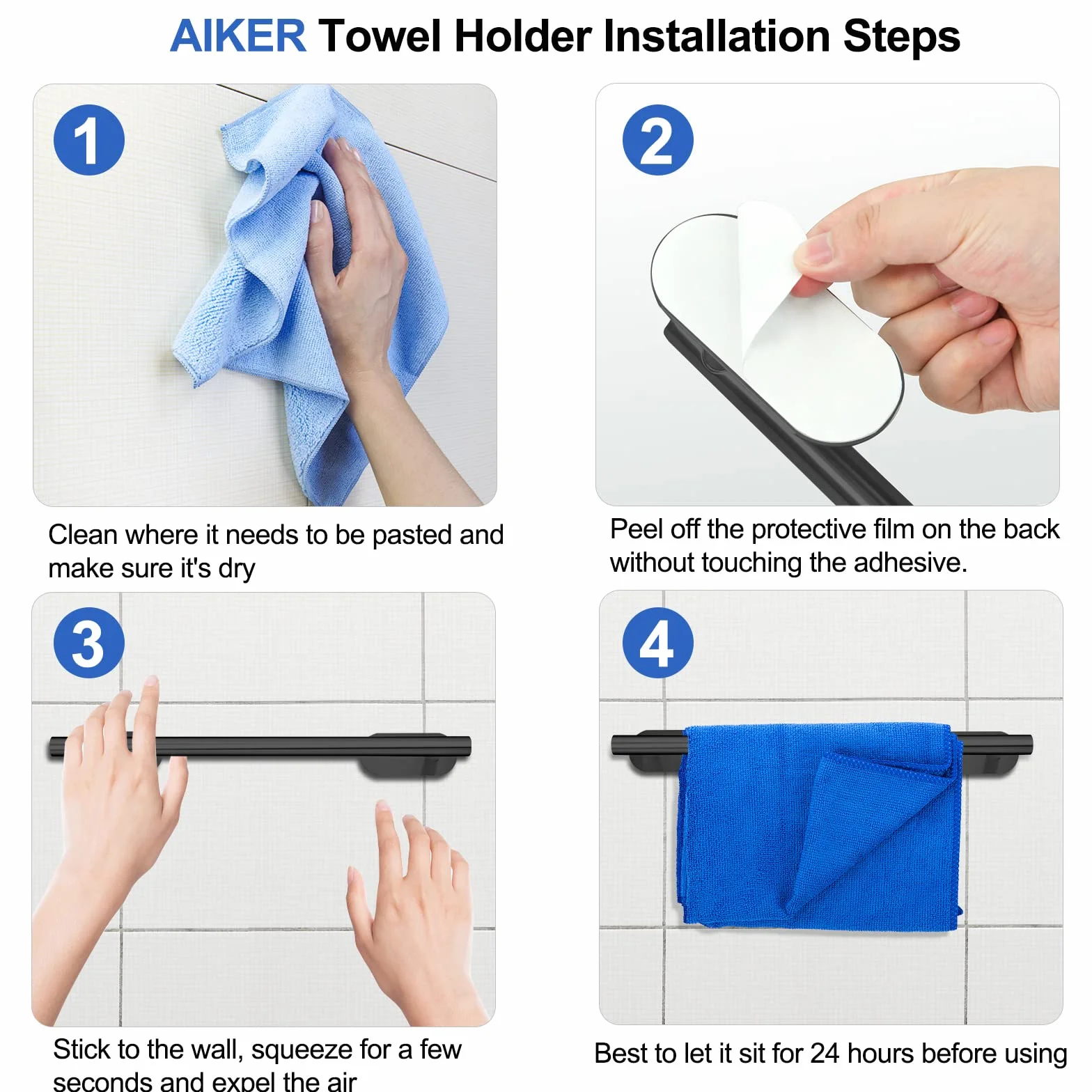 AIKER Towel Holder Installation Steps

1

Clean where it needs to be pasted and make sure it's dry

2

Peel off the protective film on the back without touching the adhesive.

3

Stick to the wall, squeeze for a few seconds and expel the air

4

Best to let it sit for 24 hours before using