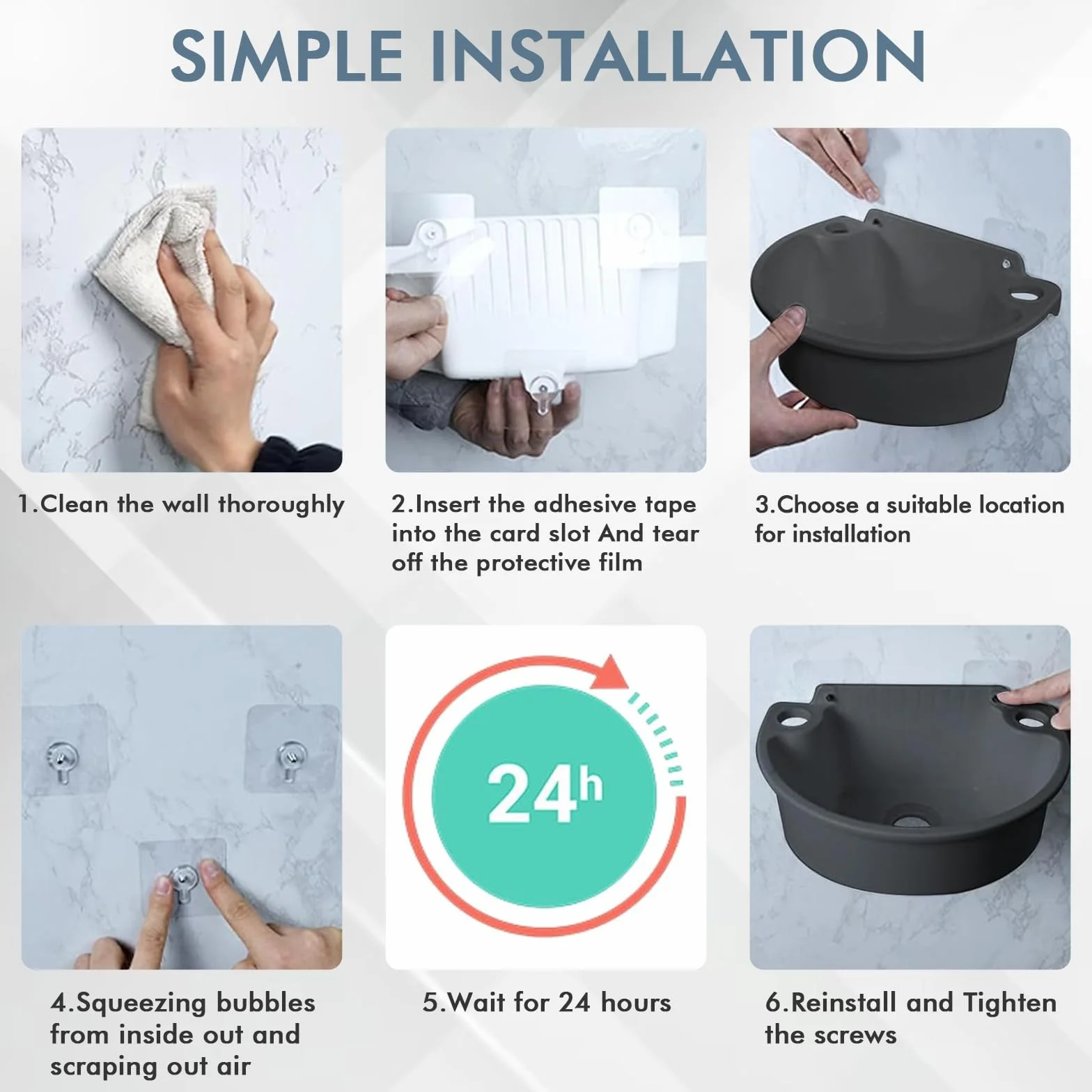 SIMPLE INSTALLATION

1.Clean the wall thoroughly

2.Insert the adhesive tape into the card slot And tear off the protective film

3.Choose a suitable location for installation

24h

4.Squeezing bubbles from inside out and scraping out air

5.Wait for 24 hours

6.Reinstall and Tighten the screws