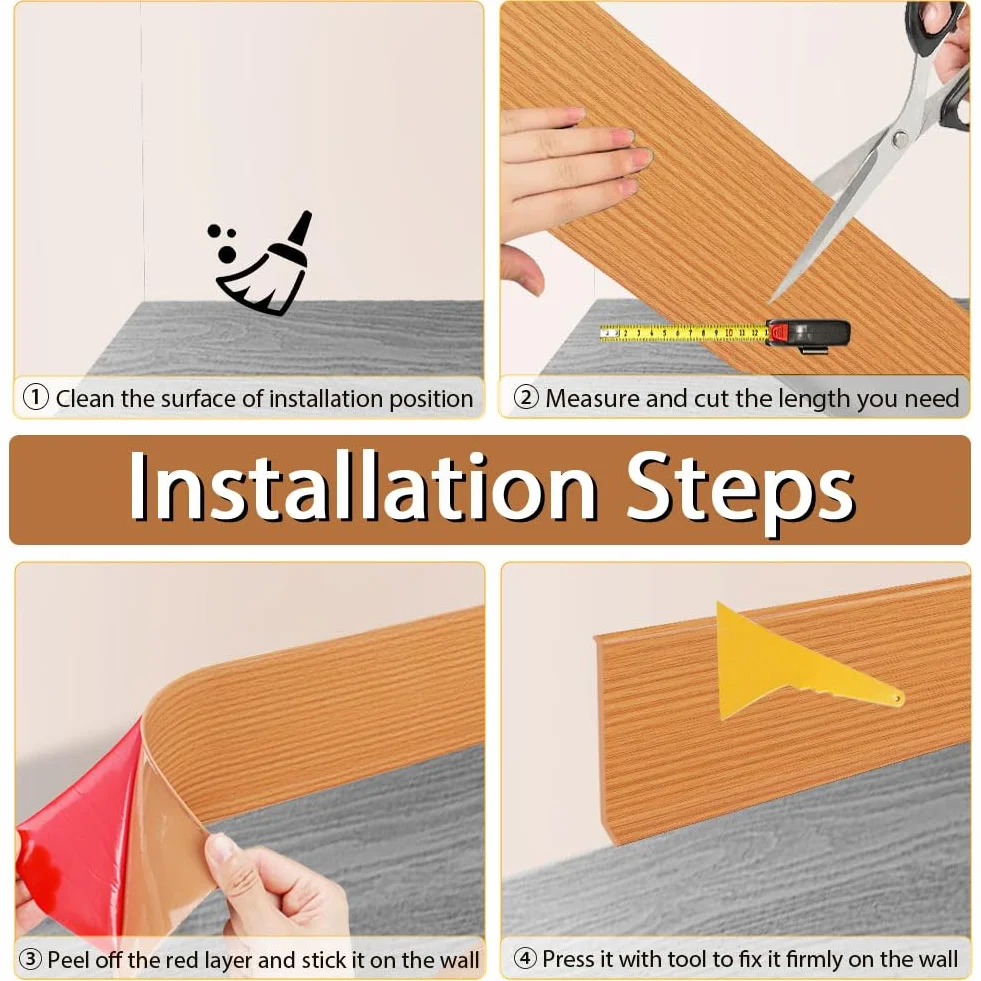 ① Clean the surface of installation position

② Measure and cut the length you need

Installation Steps

③ Peel off the red layer and stick it on the wall

④ Press it with tool to fix it firmly on the wall